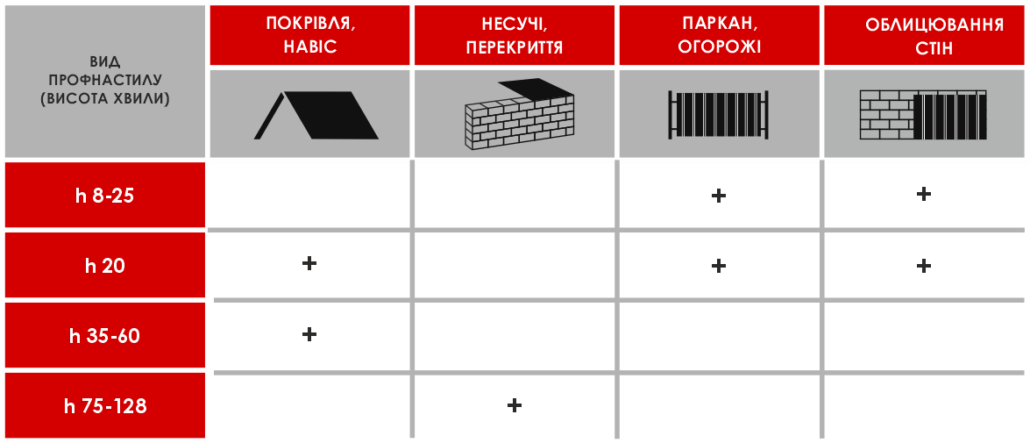 | ВИД ПРОФНАСТИЛУ (ВИСОТА ХВИЛИ) | ПОКРІВЛЯ, НАВІС | НЕСУЧІ, ПЕРЕКРИТТЯ | ПАРКАН, ОГОРОЖІ | ОБЛИЦЮВАННЯ СТІН |
|---|---|---|---|---|
| h 8-25 | | | + | + |
| h 20 | + | | + | + |
| h 35-60 | + | | | |
| h 75-128 | | + | | |