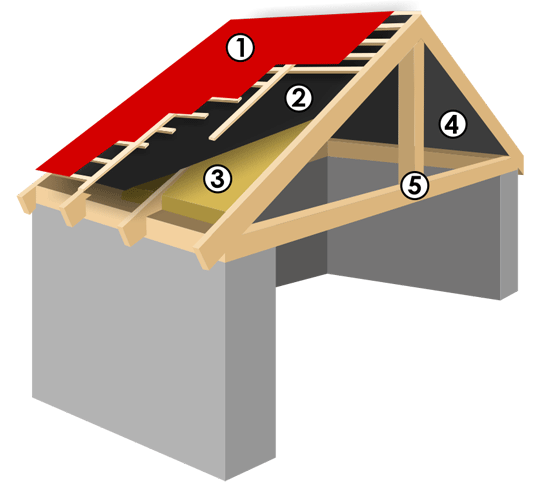 1
2
3
4
5