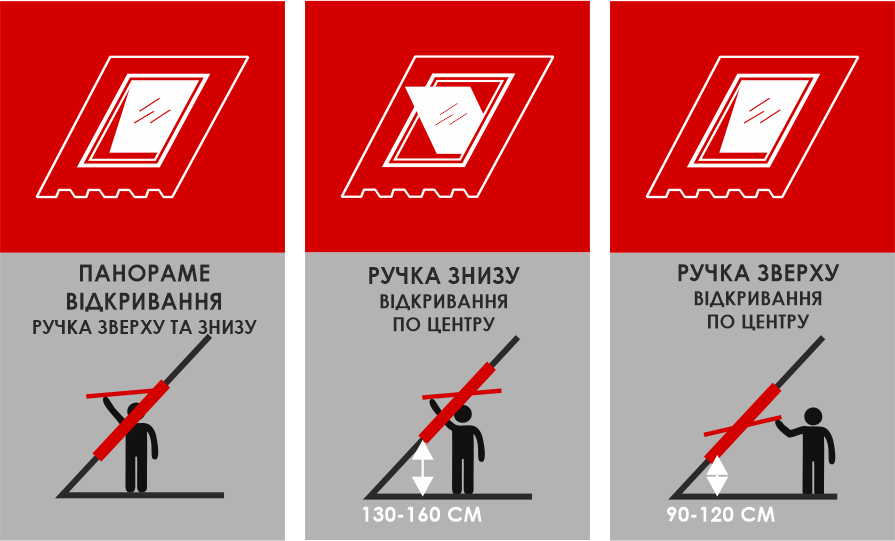 ПАНОРАМЕ
ВІДКРИВАННЯ
РУЧКА ЗВЕРХУ ТА ЗНИЗУ

РУЧКА ЗНИЗУ
ВІДКРИВАННЯ
ПО ЦЕНТРУ

130-160 СМ

РУЧКА ЗВЕРХУ
ВІДКРИВАННЯ
ПО ЦЕНТРУ

90-120 СМ